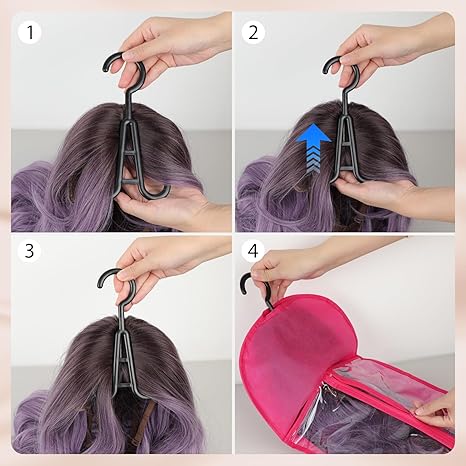 1
2
3
4